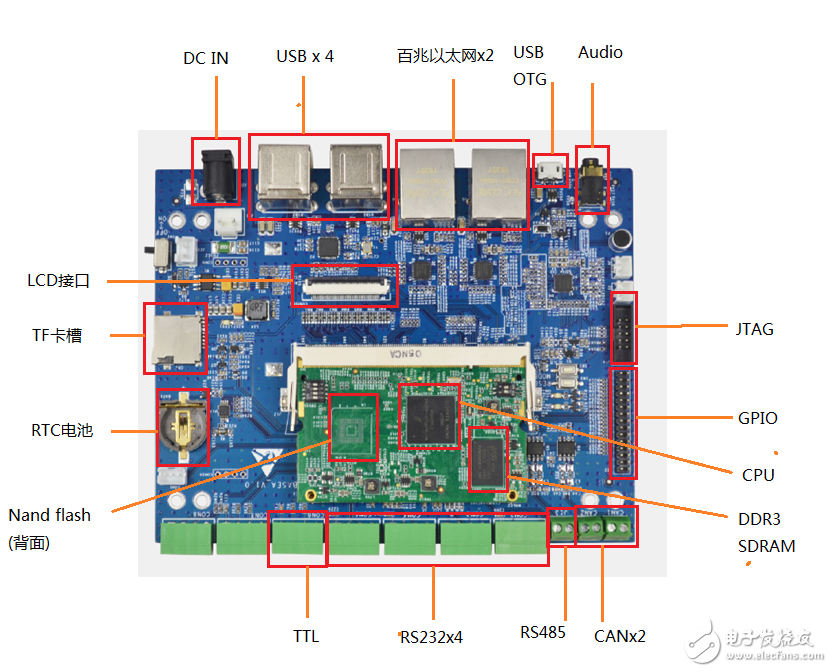 DC IN
USB x 4
百兆以太网x2
USB OTG
Audio
LCD接口
TF卡槽
RTC电池
Nand flash (背面)
JTAG
GPIO
CPU
DDR3 SDRAM
TTL
RS232x4
RS485
CANx2
电子发烧友
www.elecfans.com