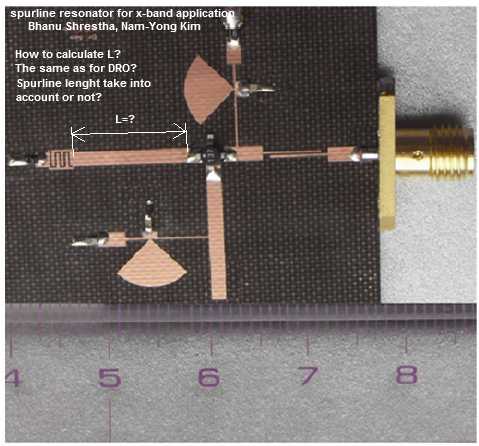 spurline resonator for x-band application
Bhanu Shrestha, Nam-Yong Kim

How to calculate L?
The same as for DRO?
Spurline lenght take into account or not?

L=?

4 5 6 7 8