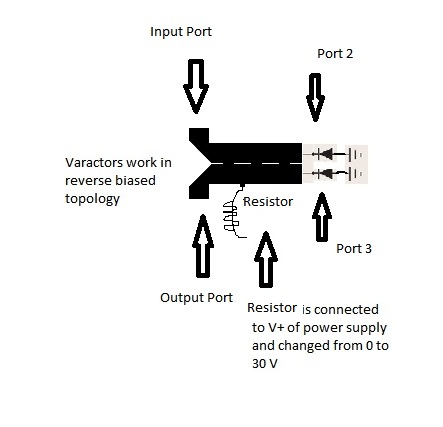 Input Port

Port 2

Varactors work in reverse biased topology

Resistor

Port 3

Output Port

Resistor is connected to V+ of power supply and changed from 0 to 30 V