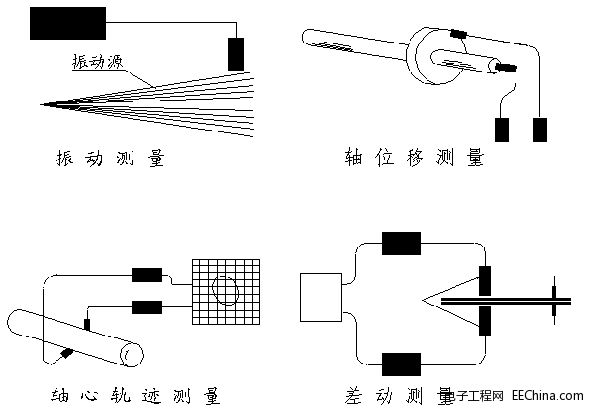 振动源

振动测量

轴位移测量

轴心轨迹测量

差动测量

电子工程网 EEChina.com