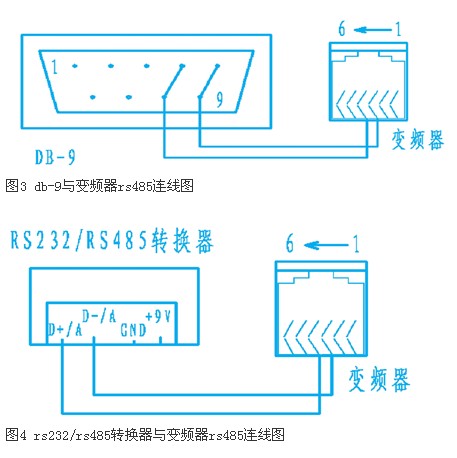 6 ← 1

1

9

变频器

DB-9

图3 db-9与变频器rs485连线图

RS232/RS485转换器

6 ← 1

D+/A D-/A GND +9V

变频器

图4 rs232/rs485转换器与变频器rs485连线图