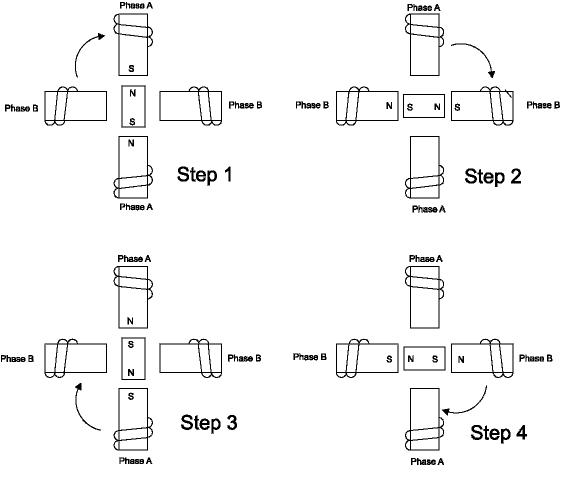 Phase A
S
Phase B
N
S
Phase B
N
Step 1
Phase A

Phase A
Phase B
N
S
N
S
Phase B
Step 2
Phase A

Phase A
N
Phase B
S
N
Phase B
S
Step 3
Phase A

Phase A
Phase B
S
N
S
N
Phase B
Step 4
Phase A