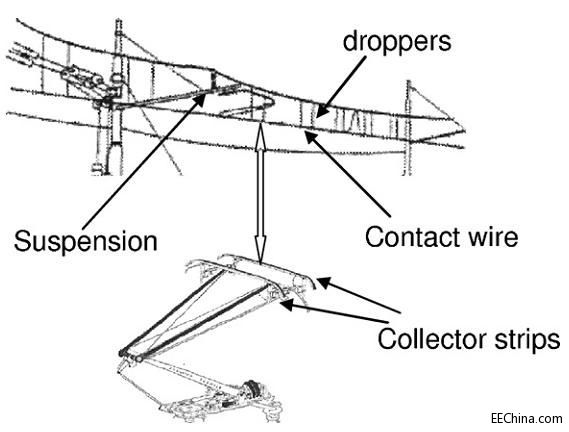 droppers

Suspension

Contact wire

Collector strips

EEChina.com